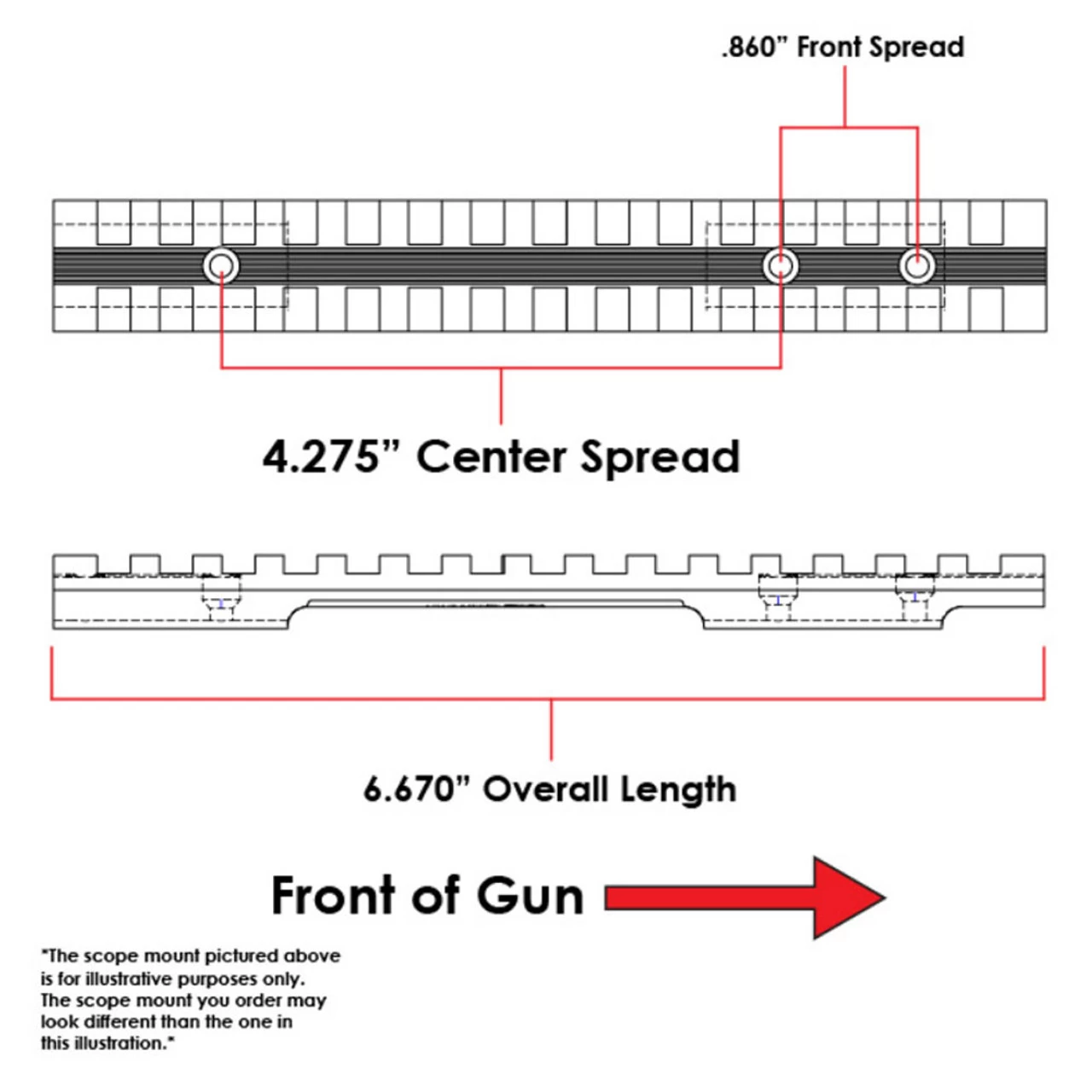 .860” Front Spread

4.275” Center Spread

6.670” Overall Length

Front of Gun

*The scope mount pictured above is for illustrative purposes only. The scope mount you order may look different than the one in this illustration.*