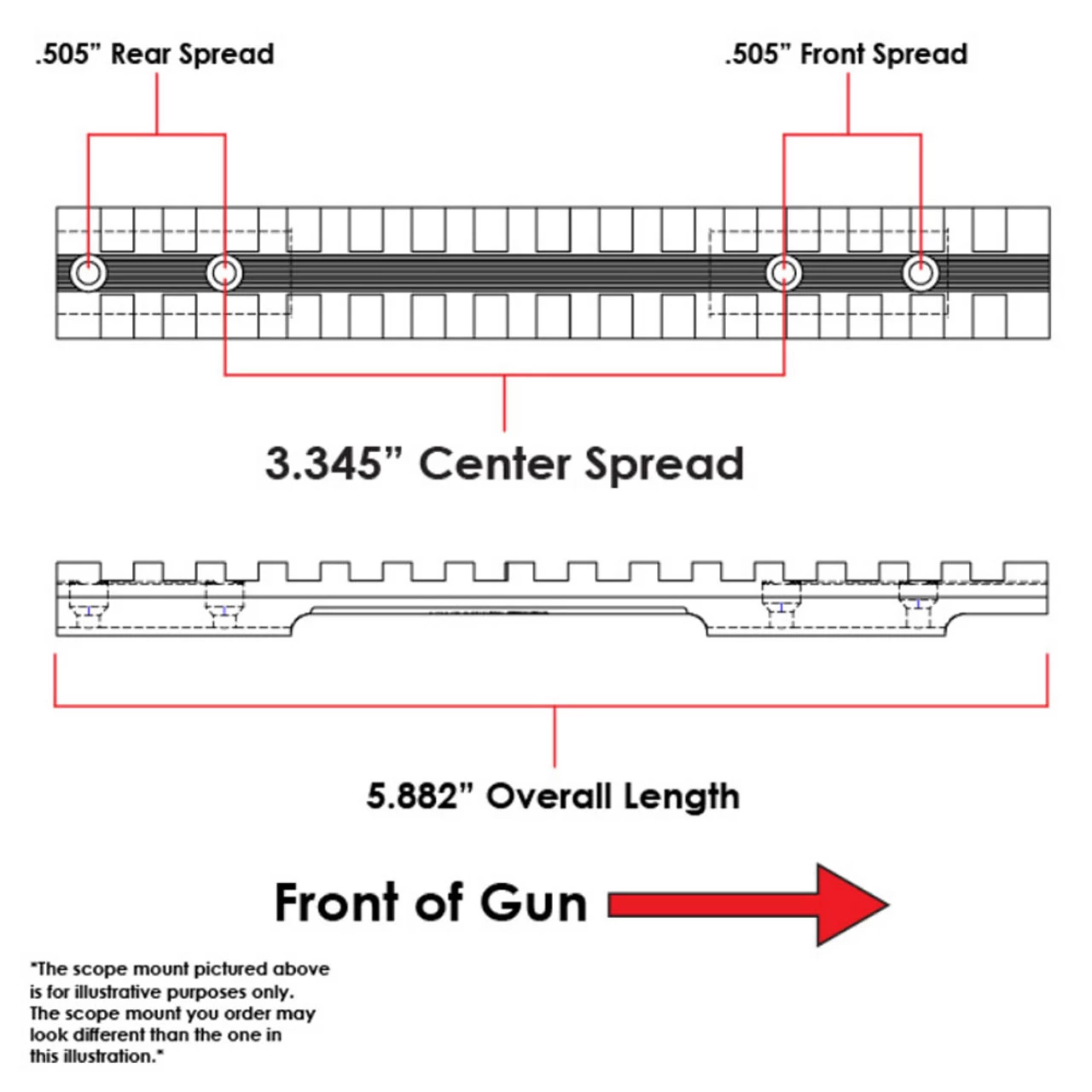 .505" Rear Spread

.505" Front Spread

3.345" Center Spread

5.882" Overall Length

Front of Gun

*The scope mount pictured above is for illustrative purposes only. The scope mount you order may look different than the one in this illustration.*